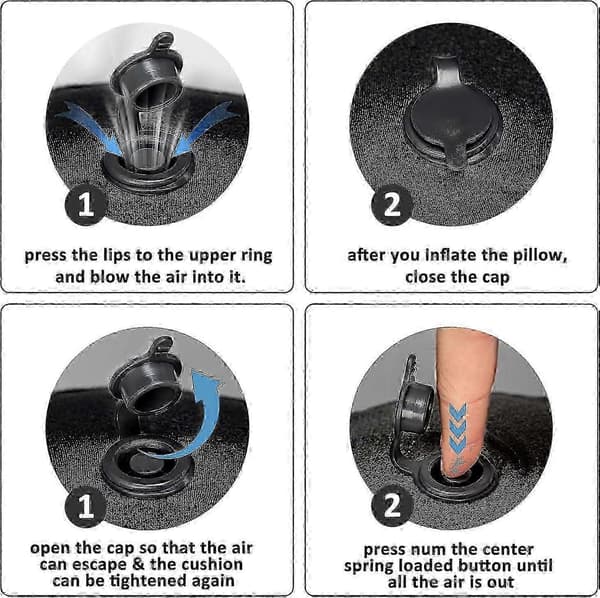 1

press the lips to the upper ring and blow the air into it.

2

after you inflate the pillow, close the cap

1

open the cap so that the air can escape & the cushion can be tightened again

2

press num the center spring loaded button until all the air is out