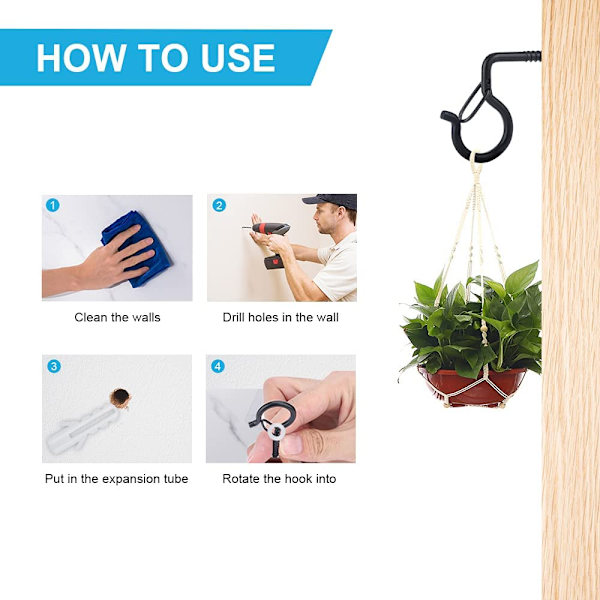 HOW TO USE

1
Clean the walls

2
Drill holes in the wall

3
Put in the expansion tube

4
Rotate the hook into