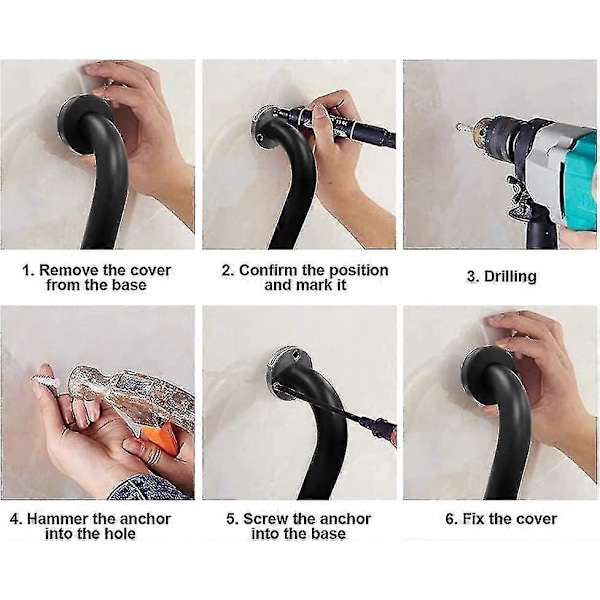 1. Remove the cover from the base

2. Confirm the position and mark it

3. Drilling

4. Hammer the anchor into the hole

5. Screw the anchor into the base

6. Fix the cover