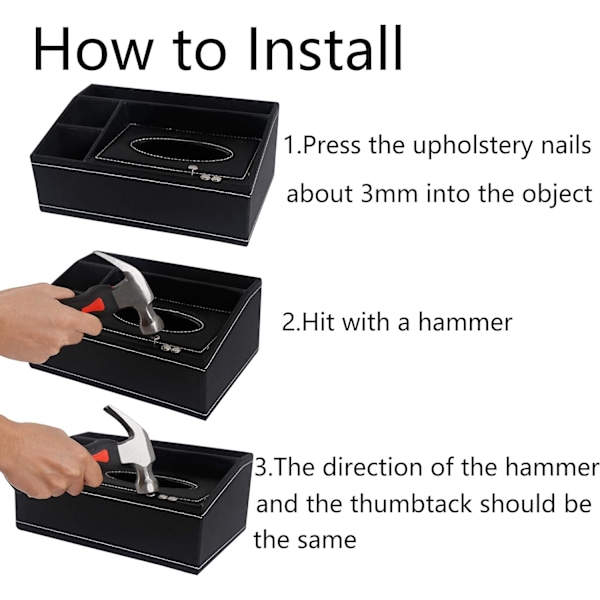 How to Install

1.Press the upholstery nails about 3mm into the object

2.Hit with a hammer

3.The direction of the hammer and the thumbtack should be the same