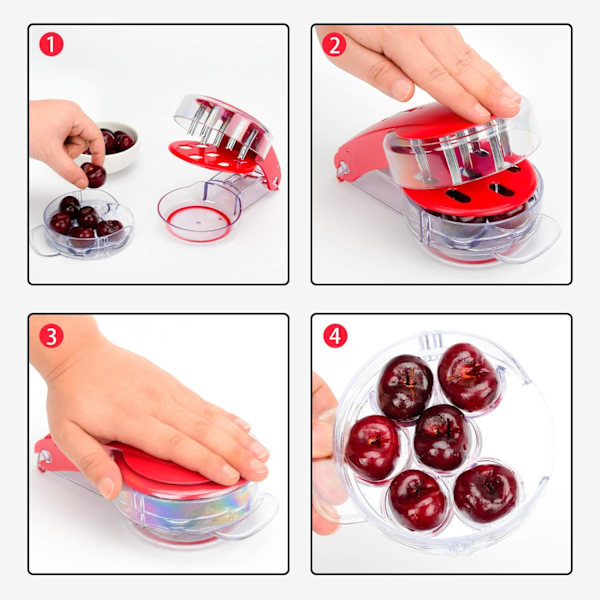 1
2
3
4