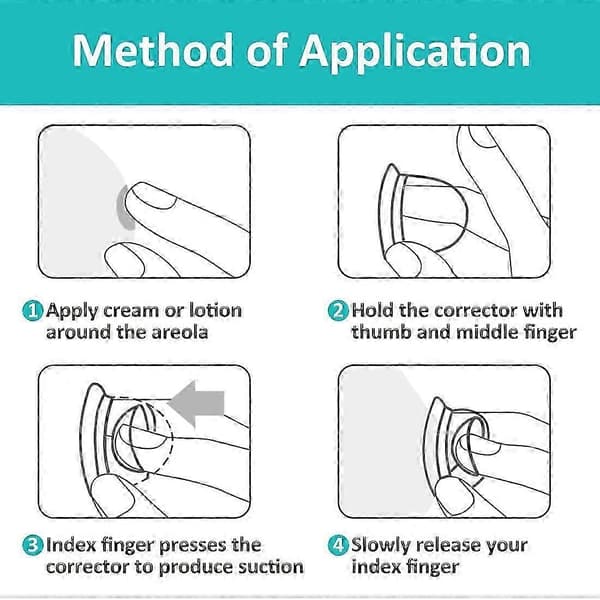 Method of Application

1 Apply cream or lotion around the areola

2 Hold the corrector with thumb and middle finger

3 Index finger presses the corrector to produce suction

4 Slowly release your index finger