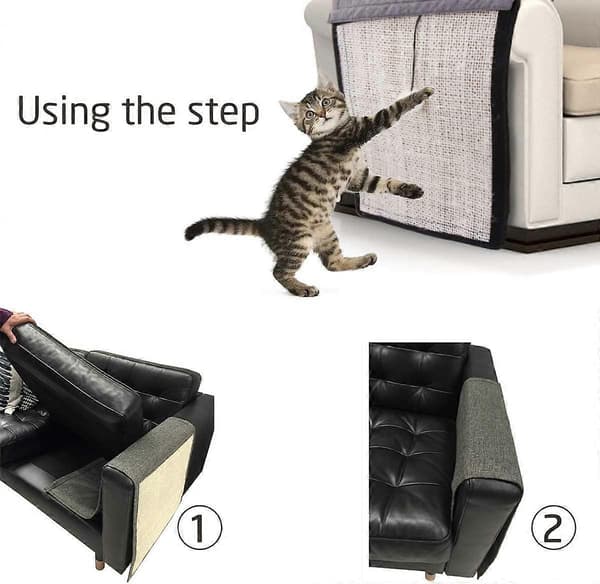 Using the step

①

②