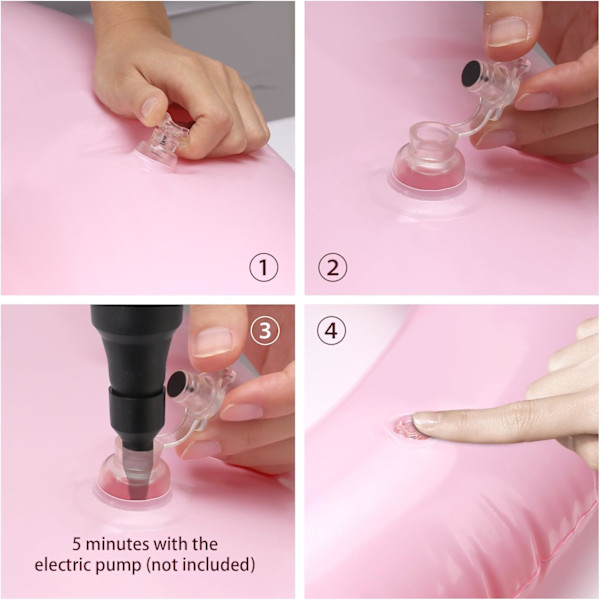 ①

②

③

5 minutes with the electric pump (not included)

④