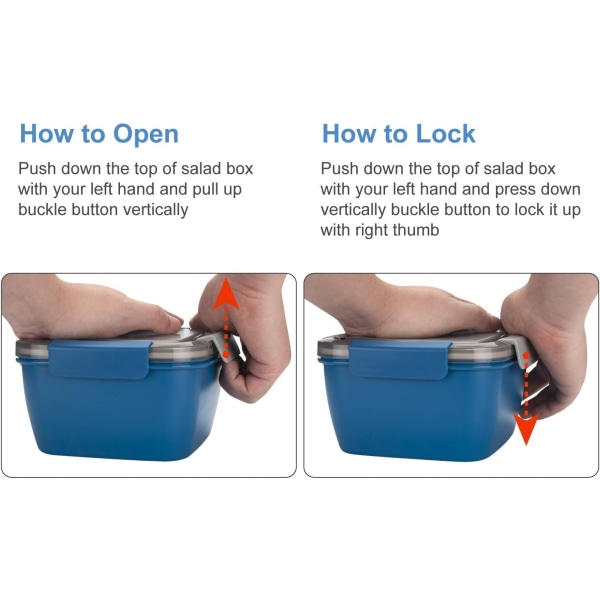 How to Open

Push down the top of salad box with your left hand and pull up buckle button vertically

How to Lock

Push down the top of salad box with your left hand and press down vertically buckle button to lock it up with right thumb