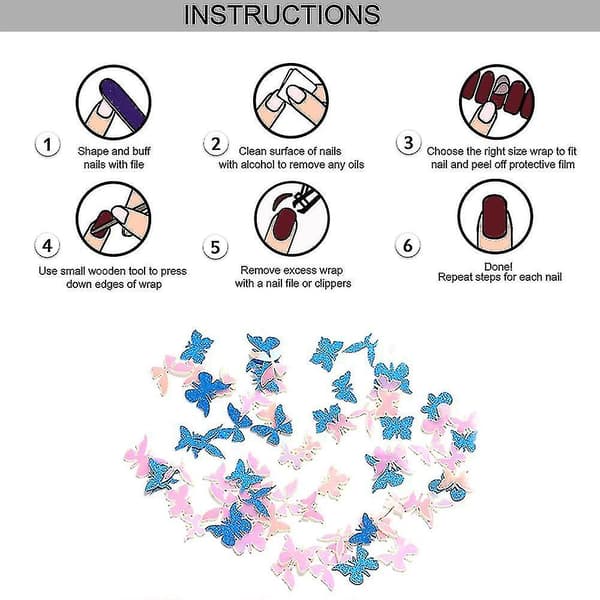 INSTRUCTIONS

1 Shape and buff nails with file

2 Clean surface of nails with alcohol to remove any oils

3 Choose the right size wrap to fit nail and peel off protective film

4 Use small wooden tool to press down edges of wrap

5 Remove excess wrap with a nail file or clippers

6 Done! Repeat steps for each nail