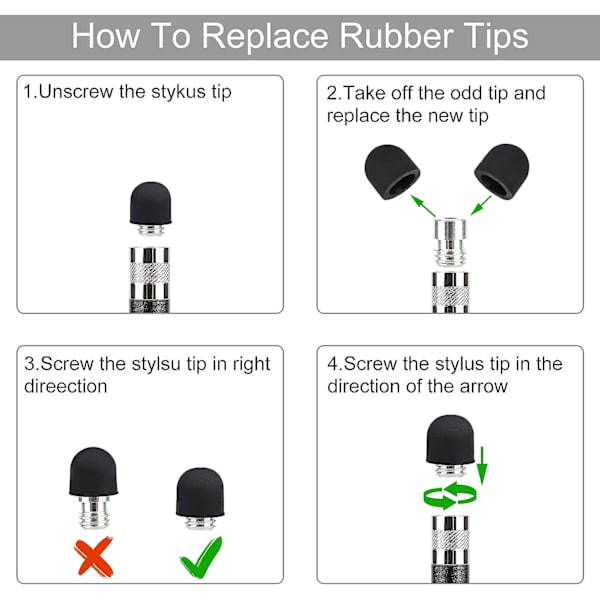 How To Replace Rubber Tips

1.Unscrew the stykus tip

2.Take off the odd tip and replace the new tip

3.Screw the stylsu tip in right direection

4.Screw the stylus tip in the direction of the arrow