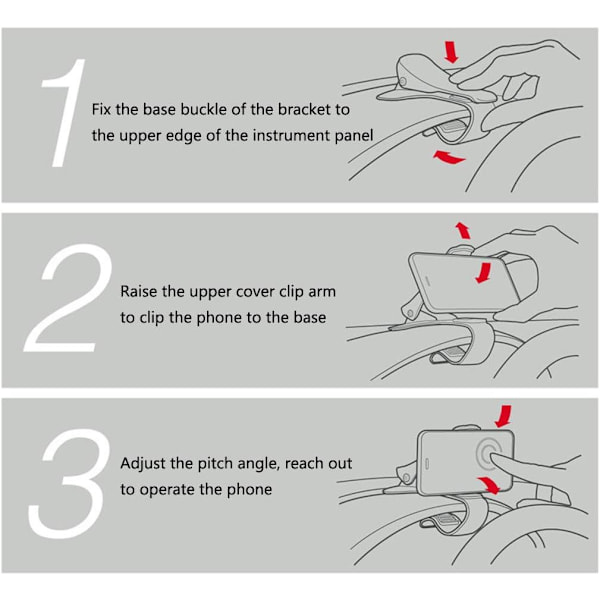 1

Fix the base buckle of the bracket to the upper edge of the instrument panel

2

Raise the upper cover clip arm to clip the phone to the base

3

Adjust the pitch angle, reach out to operate the phone