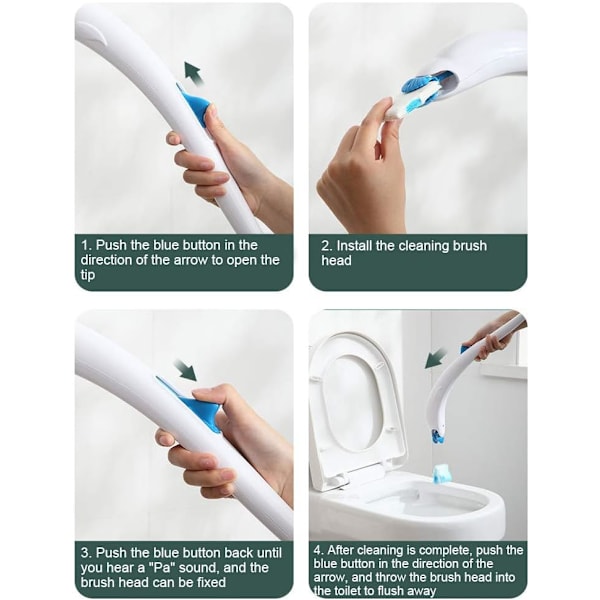 1. Push the blue button in the direction of the arrow to open the tip

2. Install the cleaning brush head

3. Push the blue button back until you hear a "Pa" sound, and the brush head can be fixed

4. After cleaning is complete, push the blue button in the direction of the arrow, and throw the brush head into the toilet to flush away