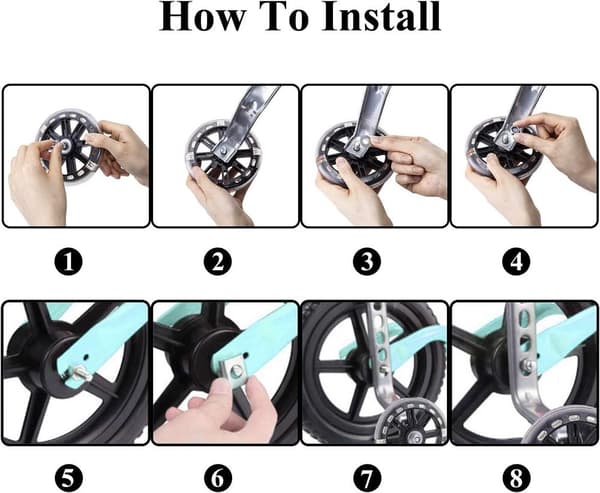 How To Install

1

2

3

4

5

6

7

8