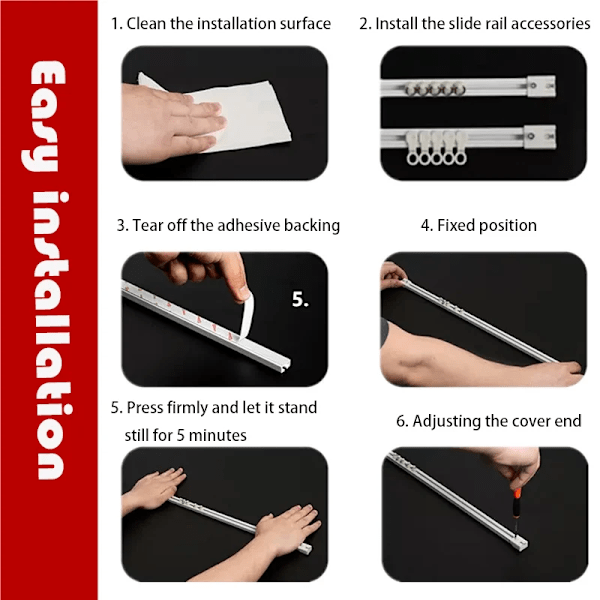 Easy installation

1. Clean the installation surface

2. Install the slide rail accessories

3. Tear off the adhesive backing

5.

4. Fixed position

5. Press firmly and let it stand still for 5 minutes

6. Adjusting the cover end