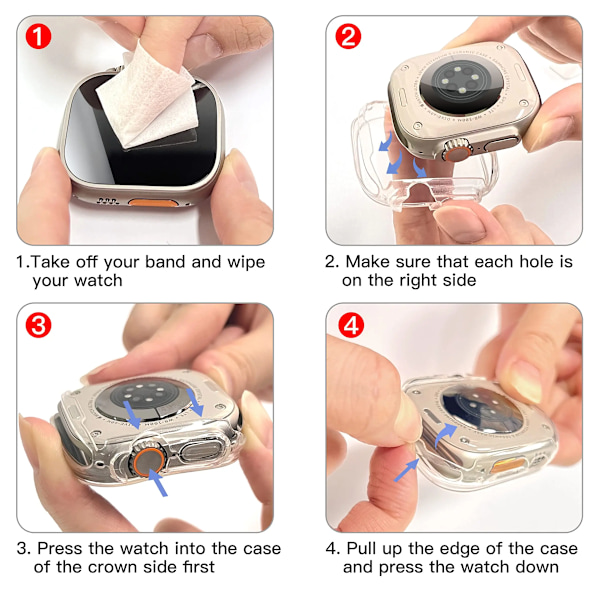 1

1.Take off your band and wipe your watch

2

2. Make sure that each hole is on the right side

3

3. Press the watch into the case of the crown side first

4

4. Pull up the edge of the case and press the watch down