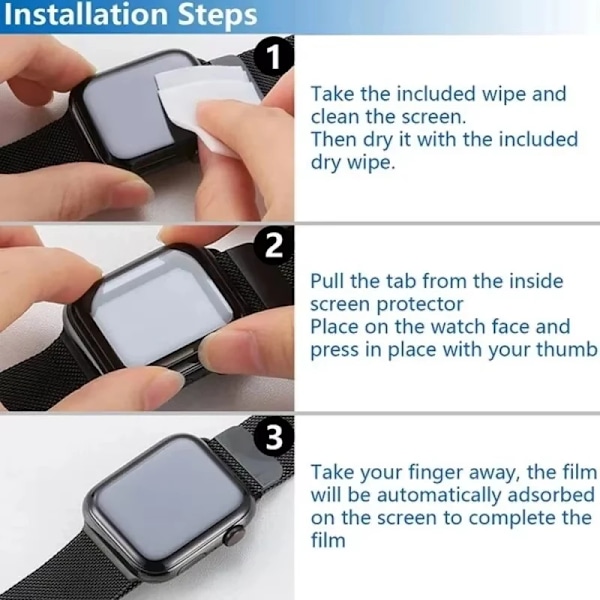 Installation Steps

1

Take the included wipe and clean the screen.
Then dry it with the included dry wipe.

2

Pull the tab from the inside screen protector
Place on the watch face and press in place with your thumb

3

Take your finger away, the film will be automatically adsorbed on the screen to complete the film