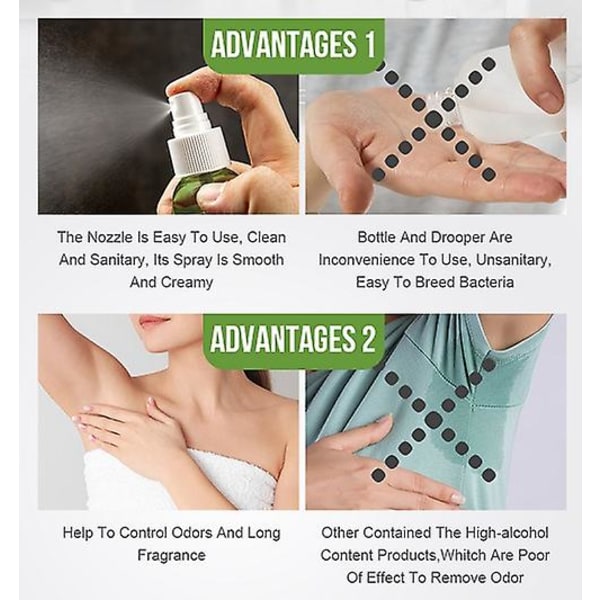 ADVANTAGES 1

The Nozzle Is Easy To Use, Clean And Sanitary, Its Spray Is Smooth And Creamy

Bottle And Drooper Are Inconvenience To Use, Unsanitary, Easy To Breed Bacteria

ADVANTAGES 2

Help To Control Odors And Long Fragrance

Other Contained The High-alcohol Content Products,Whitch Are Poor Of Effect To Remove Odor