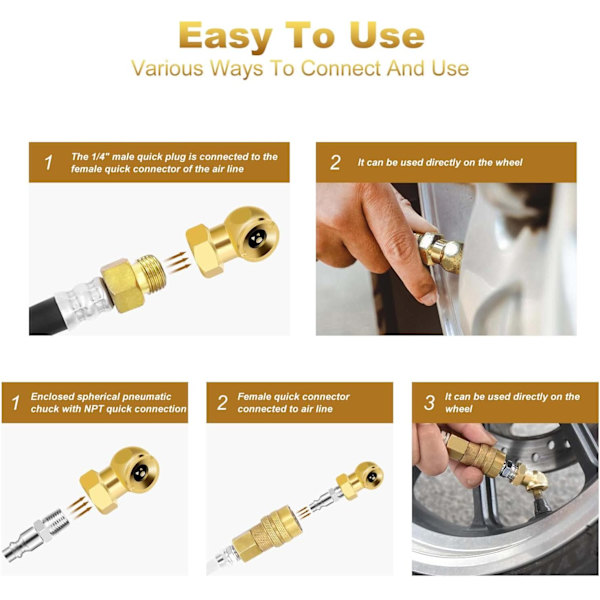 Easy To Use
Various Ways To Connect And Use

1 The 1/4" male quick plug is connected to the female quick connector of the air line

2 It can be used directly on the wheel

1 Enclosed spherical pneumatic chuck with NPT quick connection

2 Female quick connector connected to air line

3 It can be used directly on the wheel