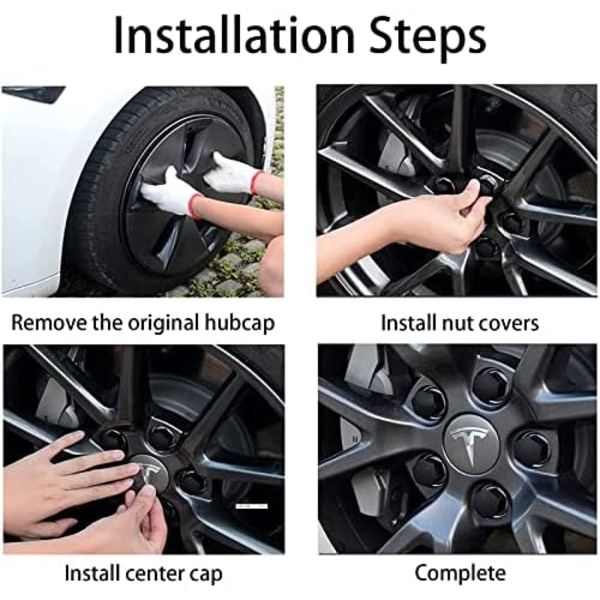 Installation Steps

Remove the original hubcap

Install nut covers

Install center cap

Complete