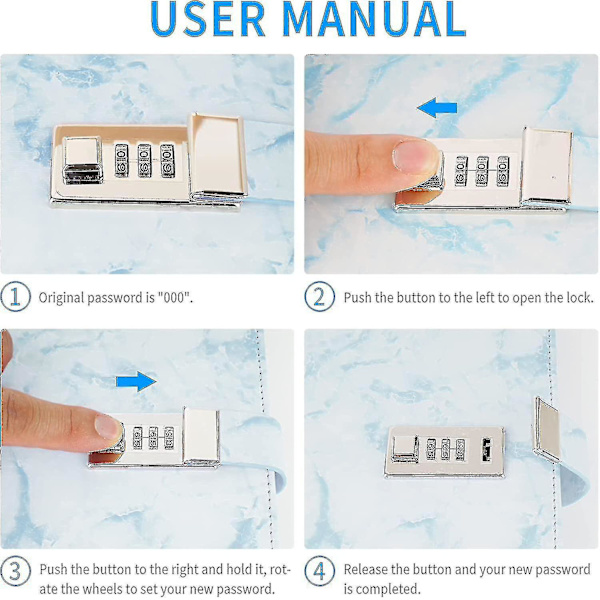 USER MANUAL

1 Original password is "000".

2 Push the button to the left to open the lock.

3 Push the button to the right and hold it, rotate the wheels to set your new password.

4 Release the button and your new password is completed.