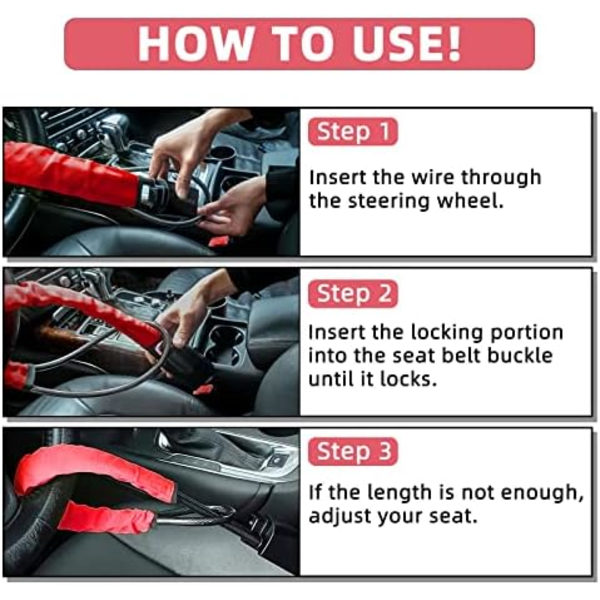 HOW TO USE!

Step 1

Insert the wire through the steering wheel.

Step 2

Insert the locking portion into the seat belt buckle until it locks.

Step 3

If the length is not enough, adjust your seat.