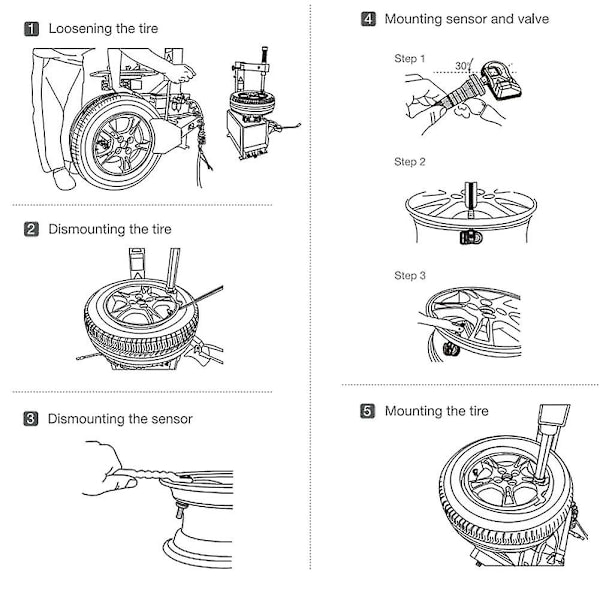 1 Loosening the tire

2 Dismounting the tire

3 Dismounting the sensor

4 Mounting sensor and valve

Step 1

30°

Step 2

Step 3

5 Mounting the tire