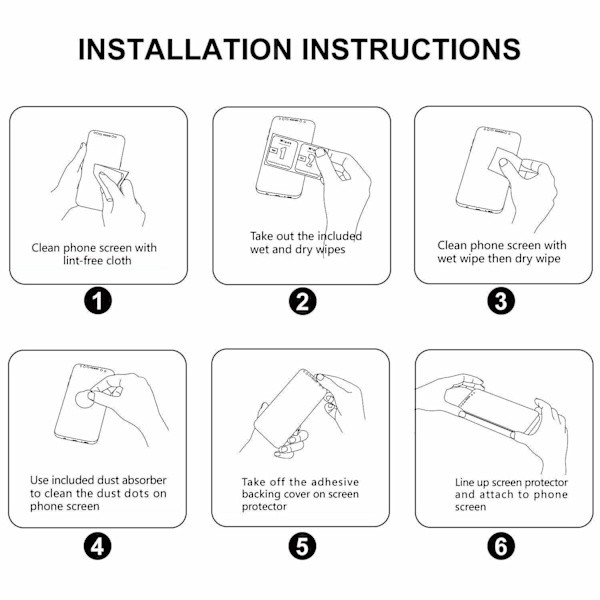 INSTALLATION INSTRUCTIONS

Clean phone screen with lint-free cloth

1

1 2

Take out the included wet and dry wipes

2

Clean phone screen with wet wipe then dry wipe

3

Use included dust absorber to clean the dust dots on phone screen

4

Take off the adhesive backing cover on screen protector

5

Line up screen protector and attach to phone screen

6