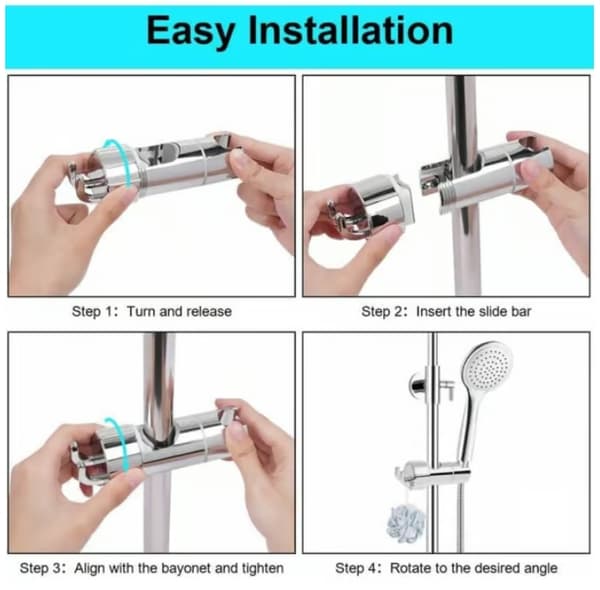 Easy Installation

Step 1: Turn and release

Step 2: Insert the slide bar

Step 3: Align with the bayonet and tighten

Step 4: Rotate to the desired angle