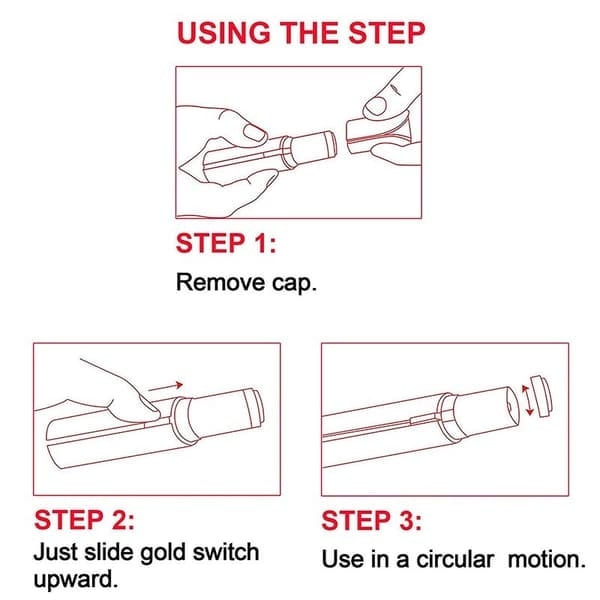 USING THE STEP

STEP 1:
Remove cap.

STEP 2:
Just slide gold switch upward.

STEP 3:
Use in a circular motion.