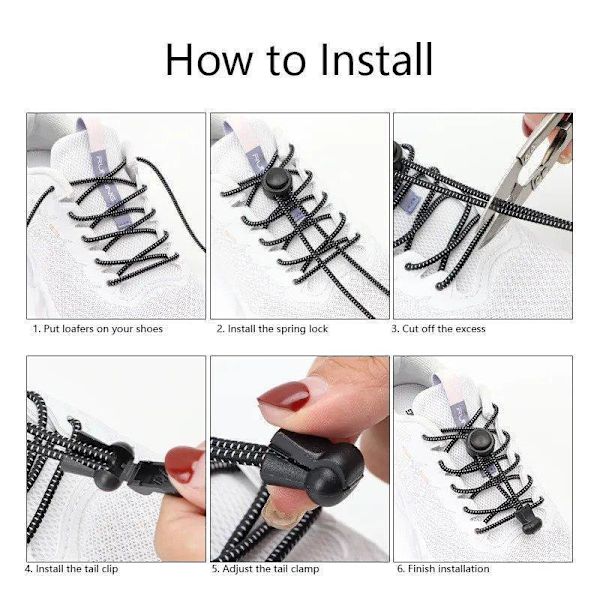 How to Install

1. Put loafers on your shoes

2. Install the spring lock

3. Cut off the excess

4. Install the tail clip

5. Adjust the tail clamp

6. Finish installation