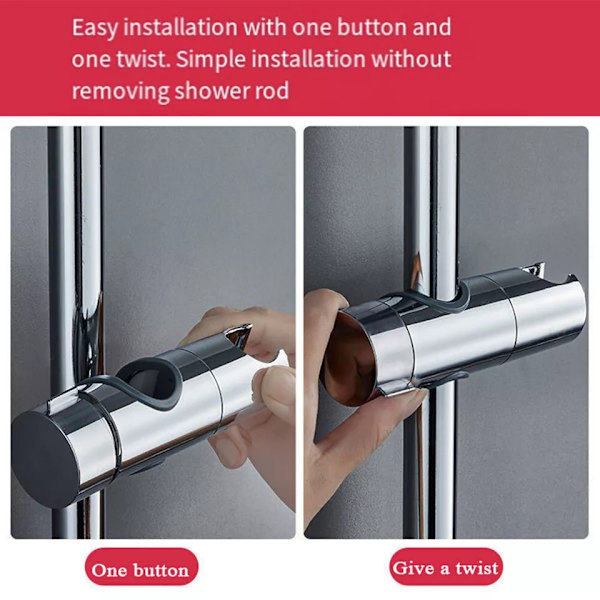 Easy installation with one button and one twist. Simple installation without removing shower rod

One button

Give a twist