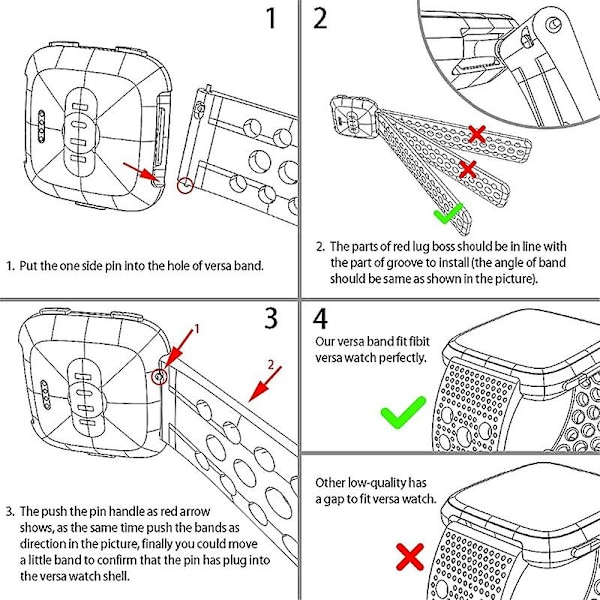 1

1. Put the one side pin into the hole of versa band.

2

2. The parts of red lug boss should be in line with the part of groove to install (the angle of band should be same as shown in the picture).

3

1

2

3. The push the pin handle as red arrow shows, as the same time push the bands as direction in the picture, finally you could move a little band to confirm that the pin has plug into the versa watch shell.

4

Our versa band fit fibit versa watch perfectly.

Other low-quality has a gap to fit versa watch.