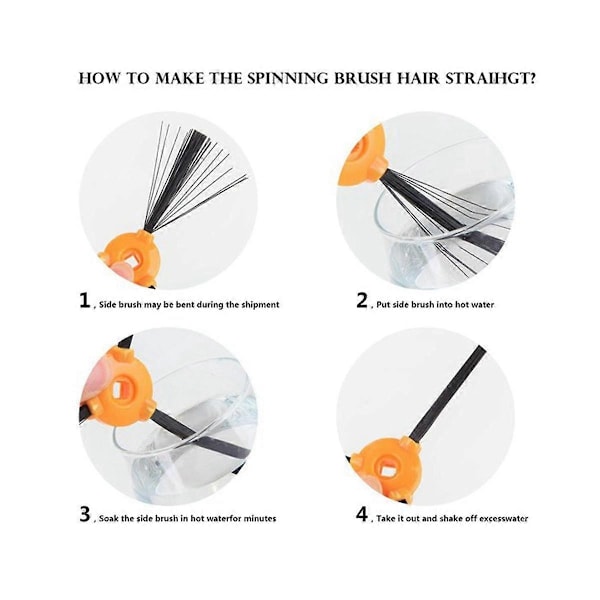 HOW TO MAKE THE SPINNING BRUSH HAIR STRAIHGT?

1 , Side brush may be bent during the shipment

2 , Put side brush into hot water

3 , Soak the side brush in hot waterfor minutes

4 , Take it out and shake off excesswater