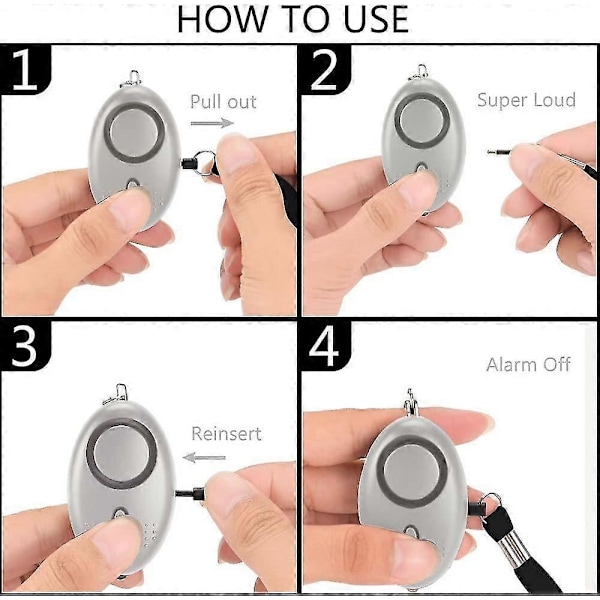 HOW TO USE

1

Pull out

2

Super Loud

3

Reinsert

4

Alarm Off