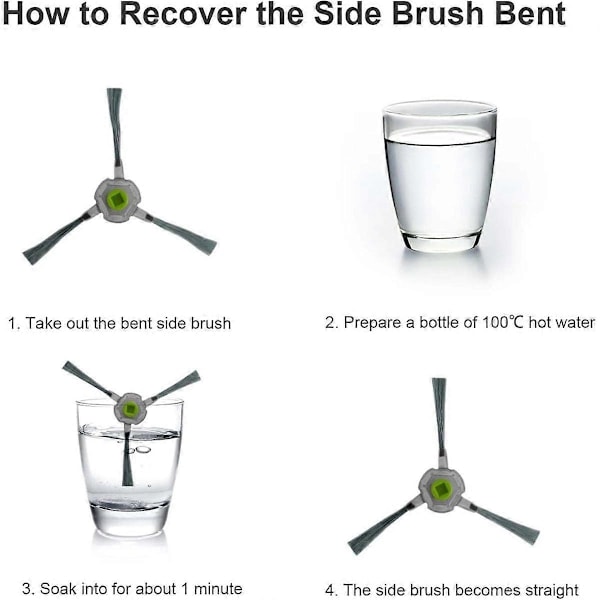 How to Recover the Side Brush Bent

1. Take out the bent side brush

2. Prepare a bottle of 100℃ hot water

3. Soak into for about 1 minute

4. The side brush becomes straight