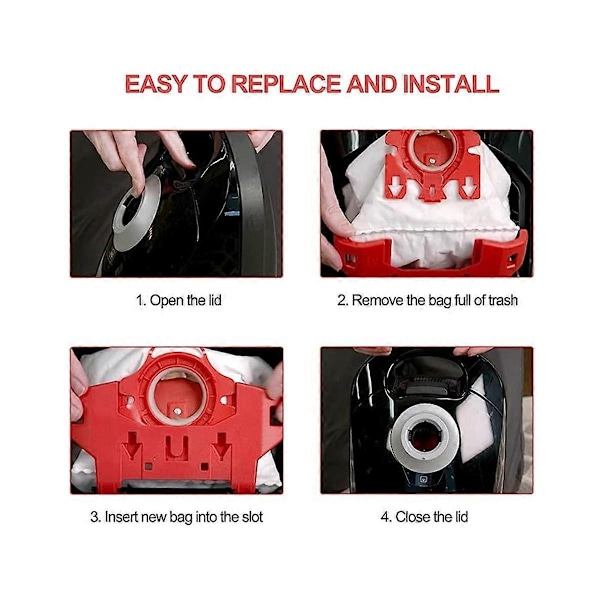 EASY TO REPLACE AND INSTALL

1. Open the lid

2. Remove the bag full of trash

3. Insert new bag into the slot

4. Close the lid