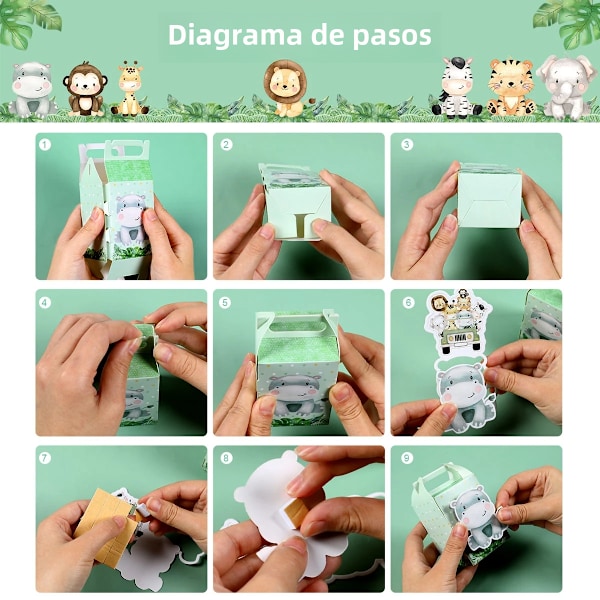 Diagrama de pasos

1

2

3

4

5

6

7

8

9