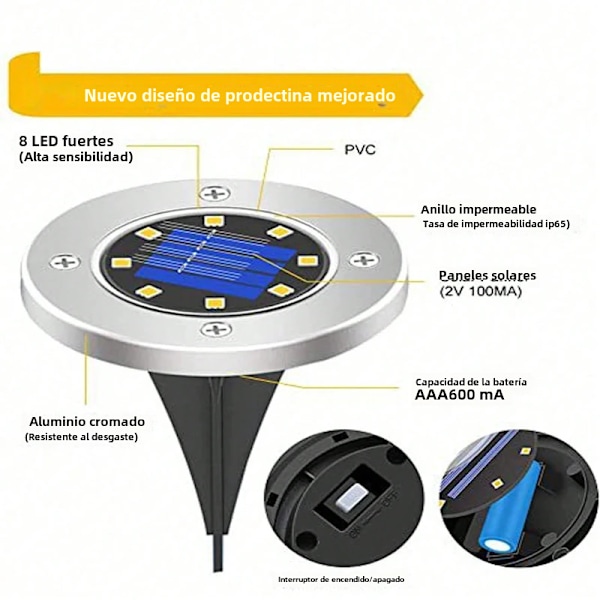 Nuevo diseño de prodectina mejorado

8 LED fuertes
(Alta sensibilidad)

PVC

Anillo impermeable
Tasa de impermeabilidad ip65)

Paneles solares
(2V 100MA)

Capacidad de la batería
AAA600 mA

Aluminio cromado
(Resistente al desgaste)

Interruptor de encendido/apagado