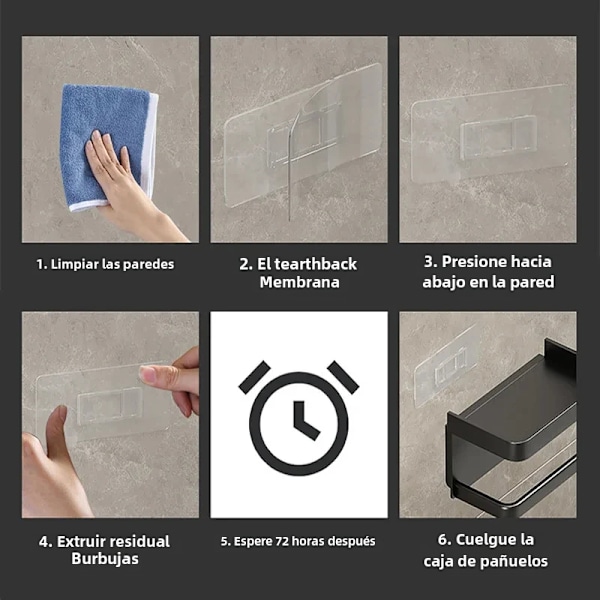 1. Limpiar las paredes

2. El tearthback Membrana

3. Presione hacia abajo en la pared

4. Extruir residual Burbujas

5. Espere 72 horas después

6. Cuelgue la caja de pañuelos