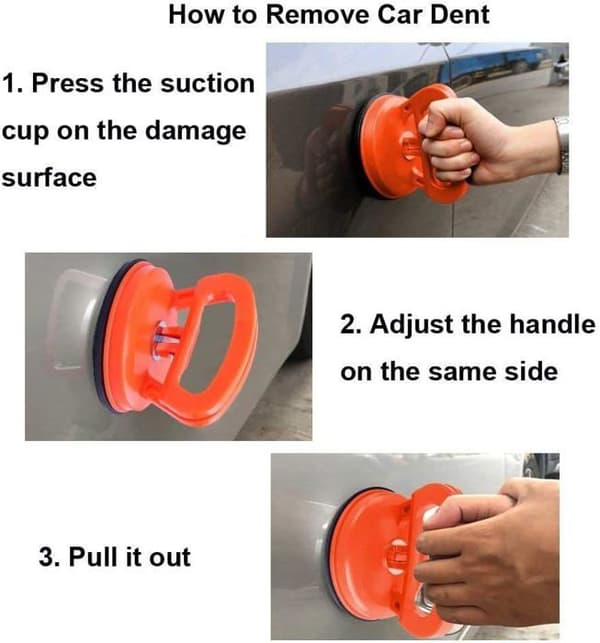 How to Remove Car Dent

1. Press the suction cup on the damage surface

2. Adjust the handle on the same side

3. Pull it out