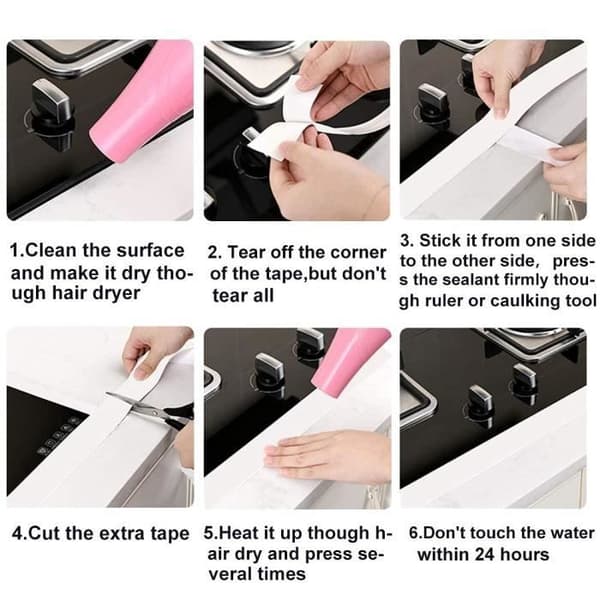 1.Clean the surface and make it dry though hair dryer

2. Tear off the corner of the tape,but don't tear all

3. Stick it from one side to the other side, press the sealant firmly though ruler or caulking tool

4.Cut the extra tape

5.Heat it up though hair dry and press several times

6.Don't touch the water within 24 hours