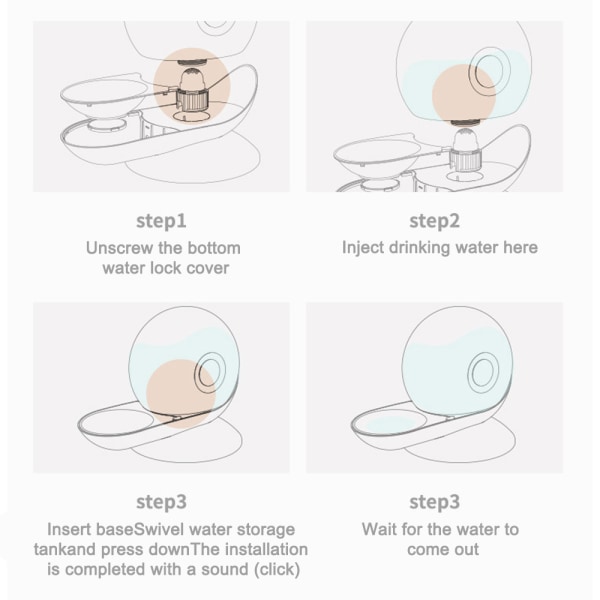 step1
Unscrew the bottom water lock cover

step2
Inject drinking water here

step3
Insert baseSwivel water storage tankand press downThe installation is completed with a sound (click)

step3
Wait for the water to come out