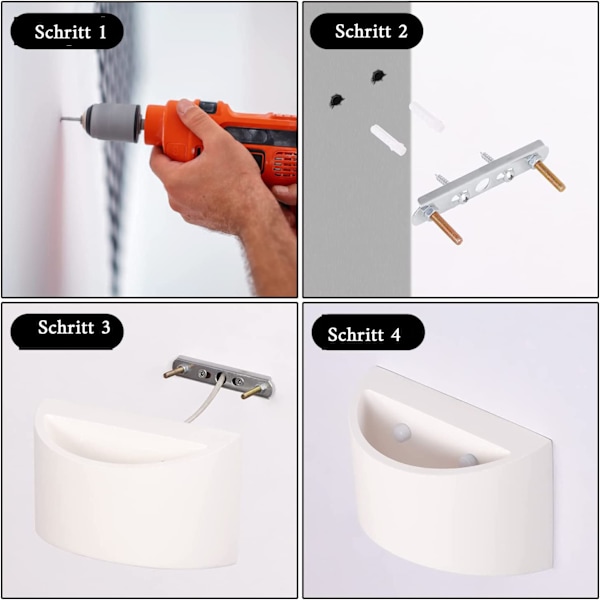 Schritt 1

Schritt 2

Schritt 3

Schritt 4