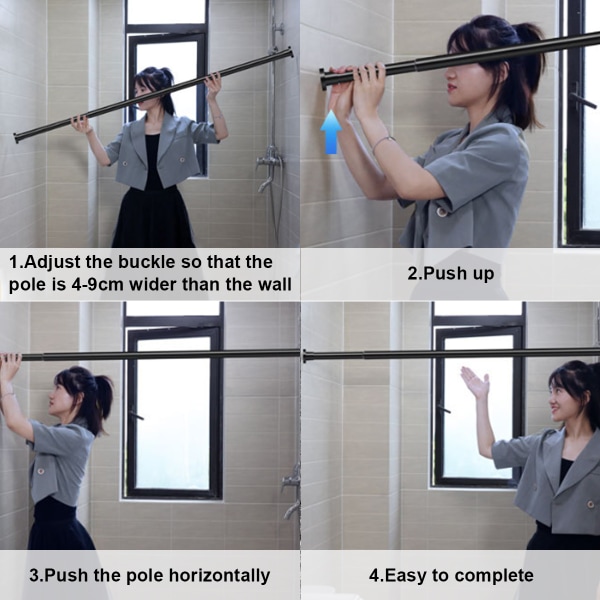 1.Adjust the buckle so that the pole is 4-9cm wider than the wall

2.Push up

3.Push the pole horizontally

4.Easy to complete