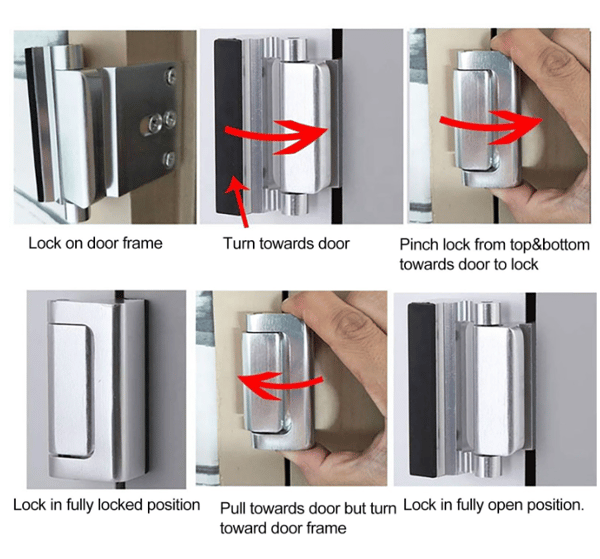 Lock on door frame

Turn towards door

Pinch lock from top&bottom towards door to lock

Lock in fully locked position

Pull towards door but turn toward door frame

Lock in fully open position.