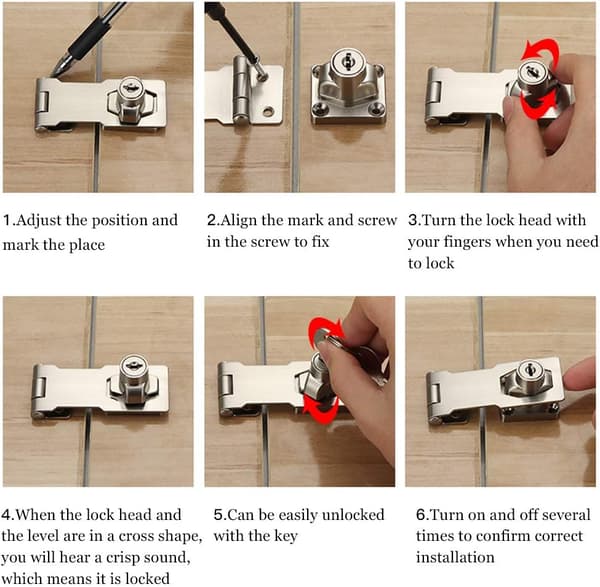 1.Adjust the position and mark the place

2.Align the mark and screw in the screw to fix

3.Turn the lock head with your fingers when you need to lock

4.When the lock head and the level are in a cross shape, you will hear a crisp sound, which means it is locked

5.Can be easily unlocked with the key

6.Turn on and off several times to confirm correct installation