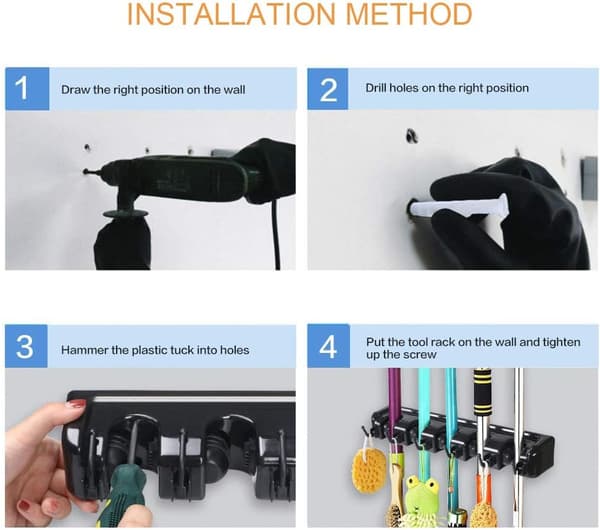 INSTALLATION METHOD

1 Draw the right position on the wall

2 Drill holes on the right position

3 Hammer the plastic tuck into holes

4 Put the tool rack on the wall and tighten up the screw