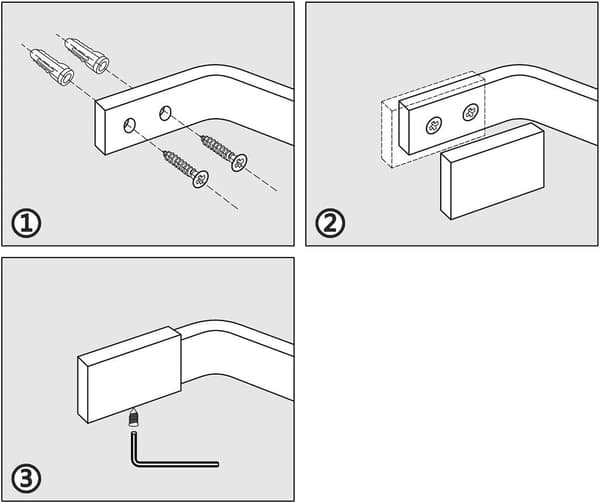 ①

②

③