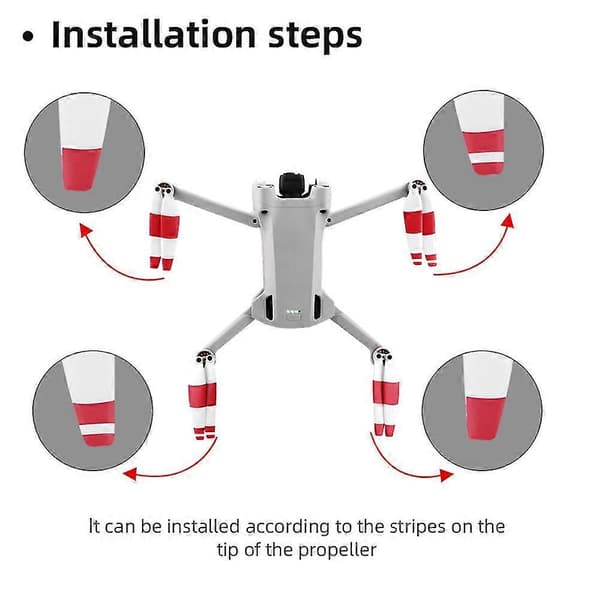 • Installation steps

It can be installed according to the stripes on the tip of the propeller