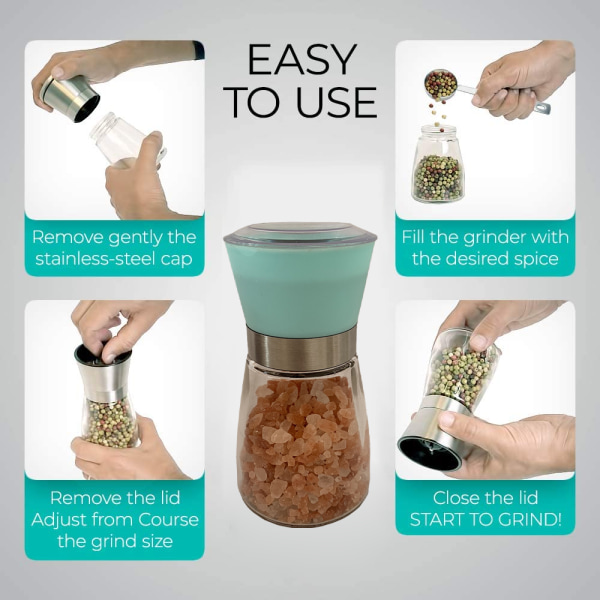 EASY TO USE

Remove gently the stainless-steel cap

Fill the grinder with the desired spice

Remove the lid Adjust from Course the grind size

Close the lid START TO GRIND!