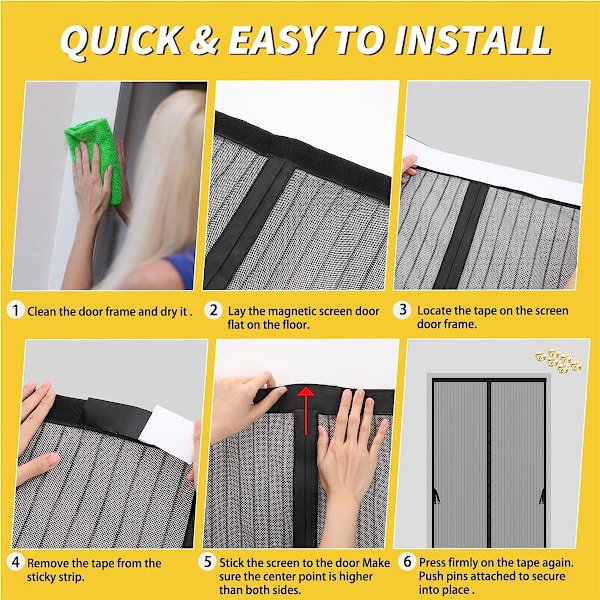 QUICK & EASY TO INSTALL

1 Clean the door frame and dry it .

2 Lay the magnetic screen door flat on the floor.

3 Locate the tape on the screen door frame.

4 Remove the tape from the sticky strip.

5 Stick the screen to the door Make sure the center point is higher than both sides.

6 Press firmly on the tape again. Push pins attached to secure into place .