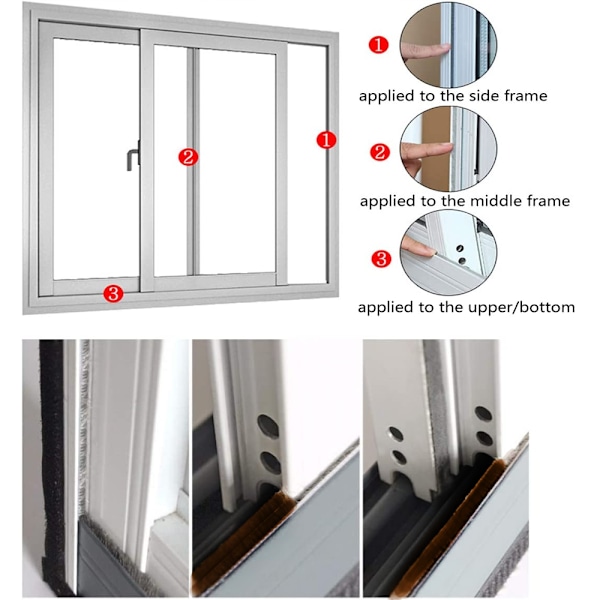 2

1

3

1

applied to the side frame

2

applied to the middle frame

3

applied to the upper/bottom