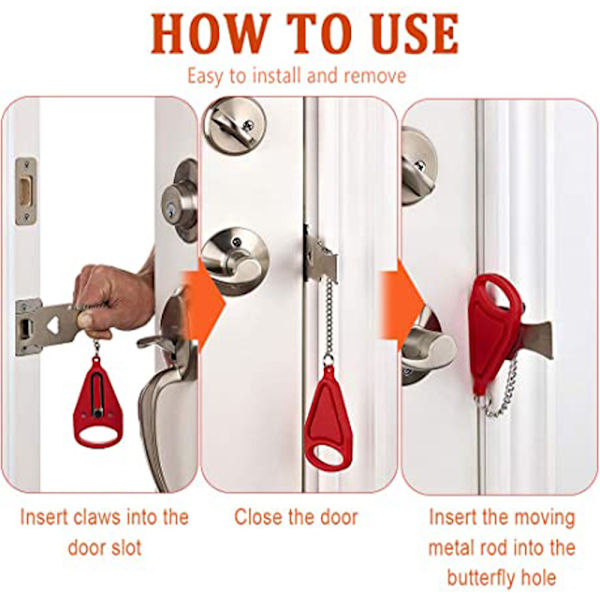 HOW TO USE

Easy to install and remove

Insert claws into the door slot

Close the door

Insert the moving metal rod into the butterfly hole